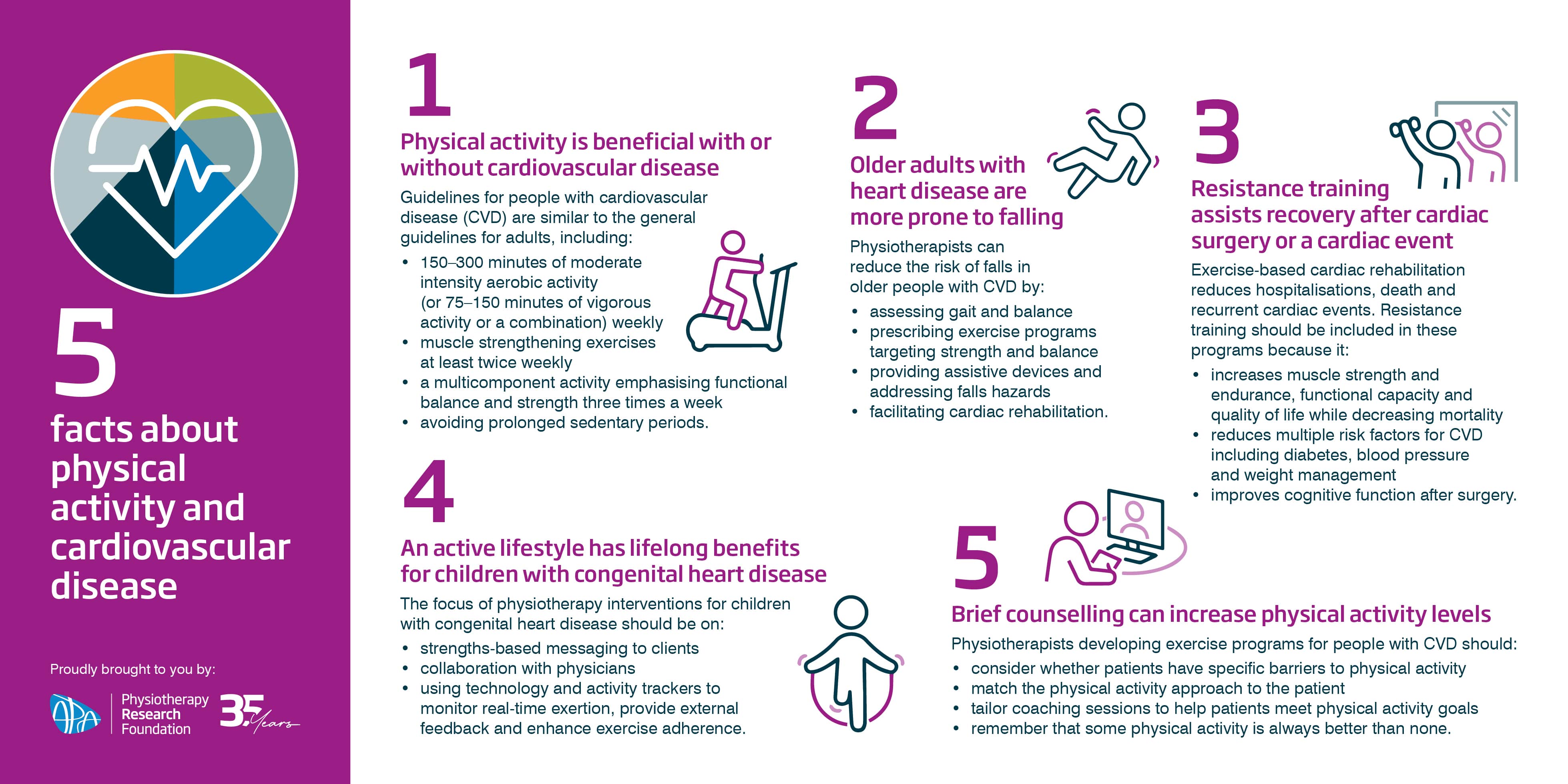 5
facts about physical activity and cardiovascular disease

Proudly brought to you by:

APA Physiotherapy Research Foundation 35 Years

1
Physical activity is beneficial with or without cardiovascular disease

Guidelines for people with cardiovascular disease (CVD) are similar to the general guidelines for adults, including:
• 150–300 minutes of moderate intensity aerobic activity (or 75–150 minutes of vigorous activity or a combination) weekly
• muscle strengthening exercises at least twice weekly
• a multicomponent activity emphasising functional balance and strength three times a week
• avoiding prolonged sedentary periods.

2
Older adults with heart disease are more prone to falling

Physiotherapists can reduce the risk of falls in older people with CVD by:
• assessing gait and balance
• prescribing exercise programs targeting strength and balance
• providing assistive devices and addressing falls hazards
• facilitating cardiac rehabilitation.

3
Resistance training assists recovery after cardiac surgery or a cardiac event

Exercise-based cardiac rehabilitation reduces hospitalisations, death and recurrent cardiac events. Resistance training should be included in these programs because it:
• increases muscle strength and endurance, functional capacity and quality of life while decreasing mortality
• reduces multiple risk factors for CVD including diabetes, blood pressure and weight management
• improves cognitive function after surgery.

4
An active lifestyle has lifelong benefits for children with congenital heart disease

The focus of physiotherapy interventions for children with congenital heart disease should be on:
• strengths-based messaging to clients
• collaboration with physicians
• using technology and activity trackers to monitor real-time exertion, provide external feedback and enhance exercise adherence.

5
Brief counselling can increase physical activity levels

Physiotherapists developing exercise programs for people with CVD should:
• consider whether patients have specific barriers to physical activity
• match the physical activity approach to the patient
• tailor coaching sessions to help patients meet physical activity goals
• remember that some physical activity is always better than none.